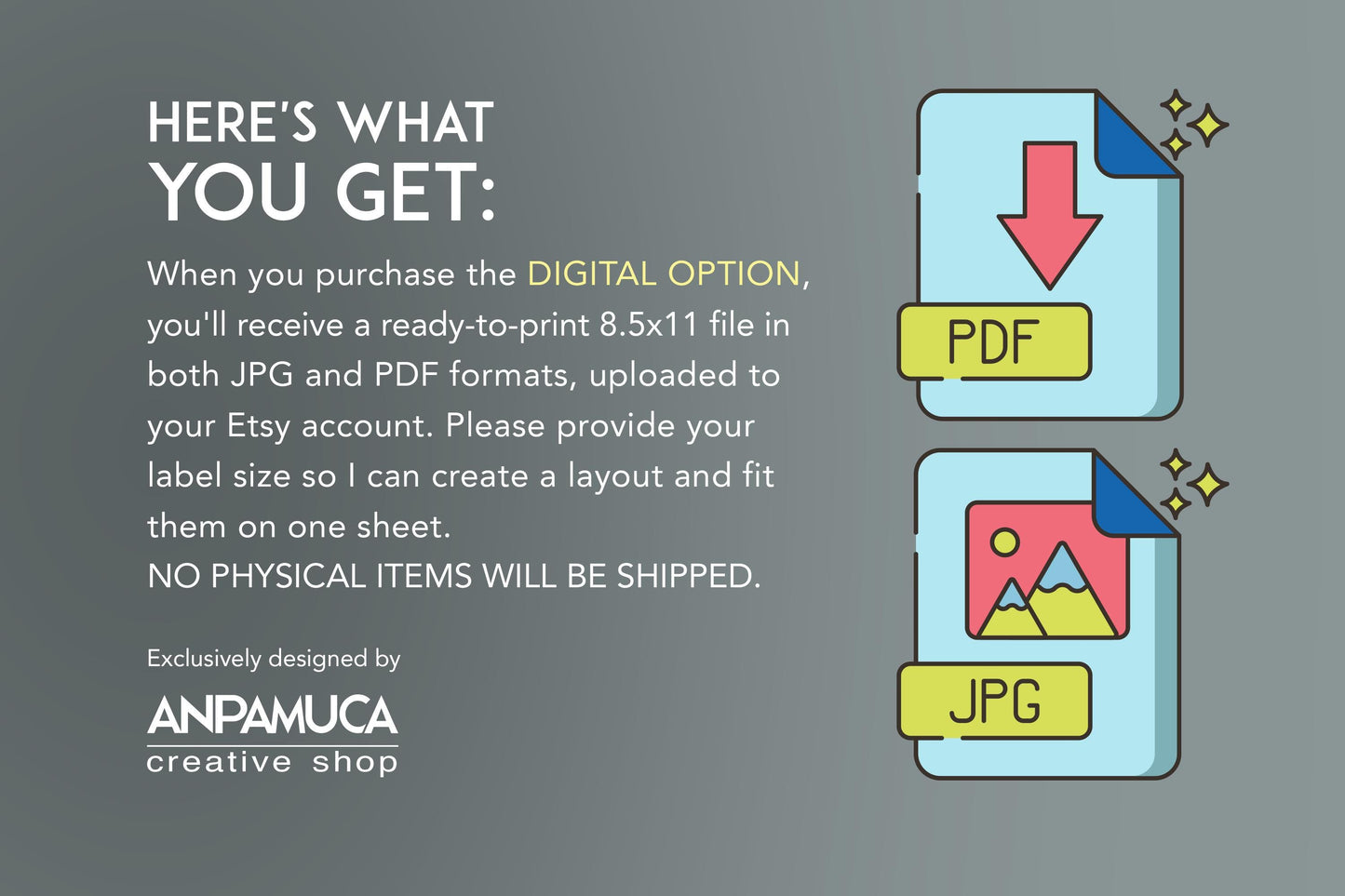 HERE'S WHAT
YOU GET:

When you purchase the DIGITAL OPTION, you'll receive a ready-to-print 8.5x11 file in both JPG and PDF formats, uploaded to your Etsy account. Please provide your label size so I can create a layout and fit them on one sheet.
NO PHYSICAL ITEMS WILL BE SHIPPED.

Exclusively designed by

ANPAMUCA
creative shop

PDF

JPG